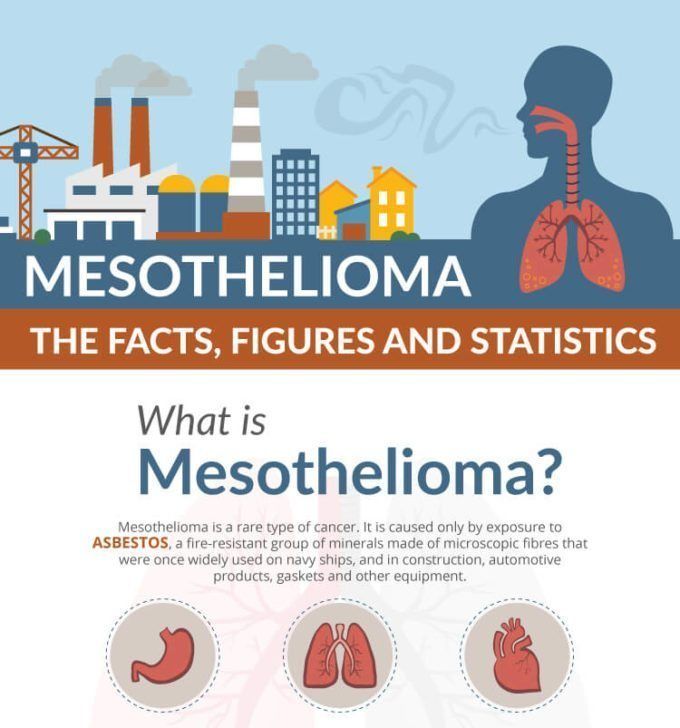 MESOTHELIOMA

THE FACTS, FIGURES AND STATISTICS

What is Mesothelioma?

Mesothelioma is a rare type of cancer. It is caused only by exposure to ASBESTOS, a fire-resistant group of minerals made of microscopic fibres that were once widely used on navy ships, and in construction, automotive products, gaskets and other equipment.